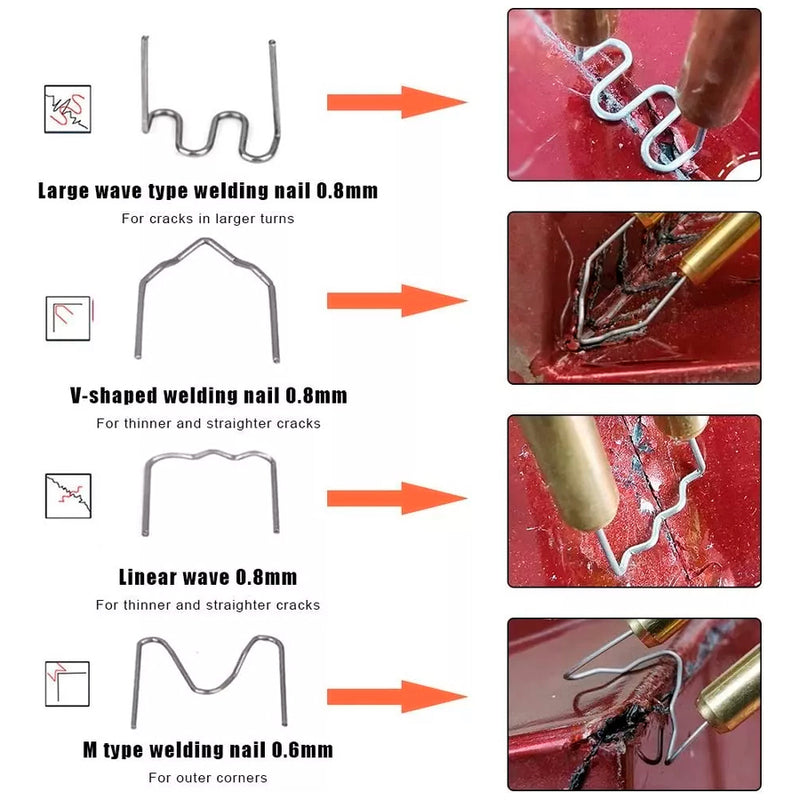 Large wave type welding nail 0.8mm

For cracks in larger turns

V-shaped welding nail 0.8mm

For thinner and straighter cracks

Linear wave 0.8mm

For thinner and straighter cracks

M type welding nail 0.6mm

For outer corners