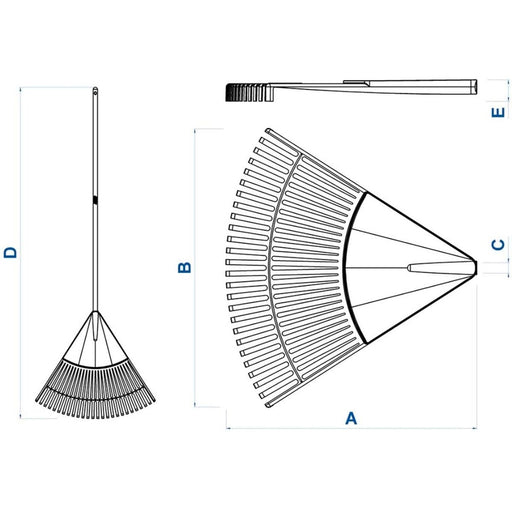 D
E
B
C
A